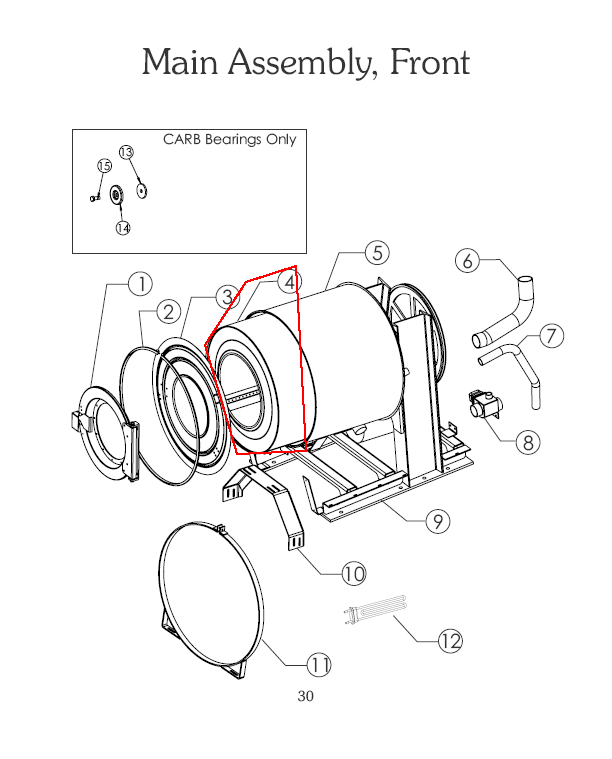 Main Assembly, Front

CARB Bearings Only

13
15
14

1
2
3
4
5
6
7
8
9
10
11
12

30